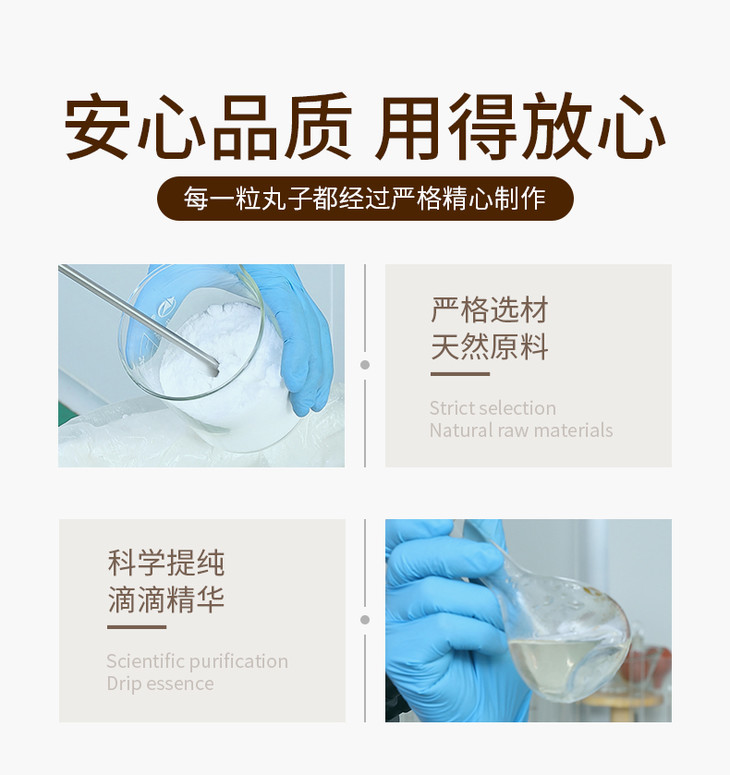 安心品质 用得放心

每一粒丸子都经过严格精心制作

严格选材
天然原料

Strict selection
Natural raw materials

科学提纯
滴滴精华

Scientific purification
Drip essence